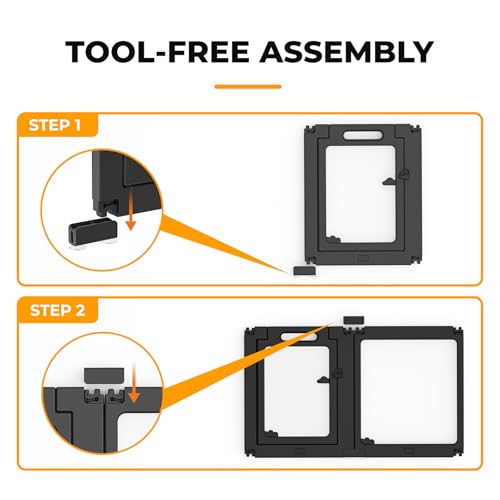 TOOL-FREE ASSEMBLY

STEP 1

STEP 2