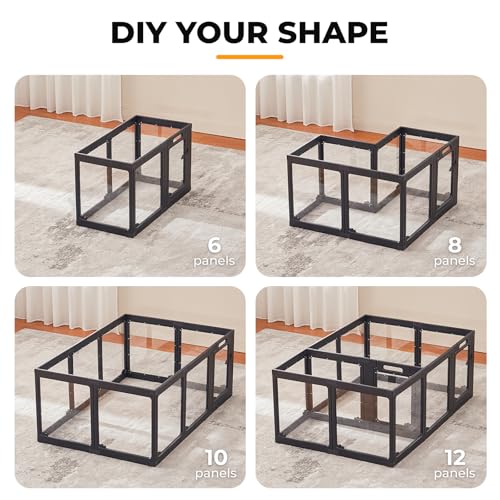 DIY YOUR SHAPE

6
panels

8
panels

10
panels

12
panels