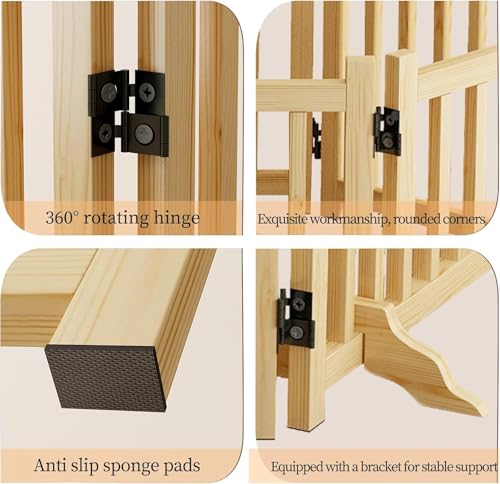 360° rotating hinge

Exquisite workmanship, rounded corners

Anti slip sponge pads

Equipped with a bracket for stable support