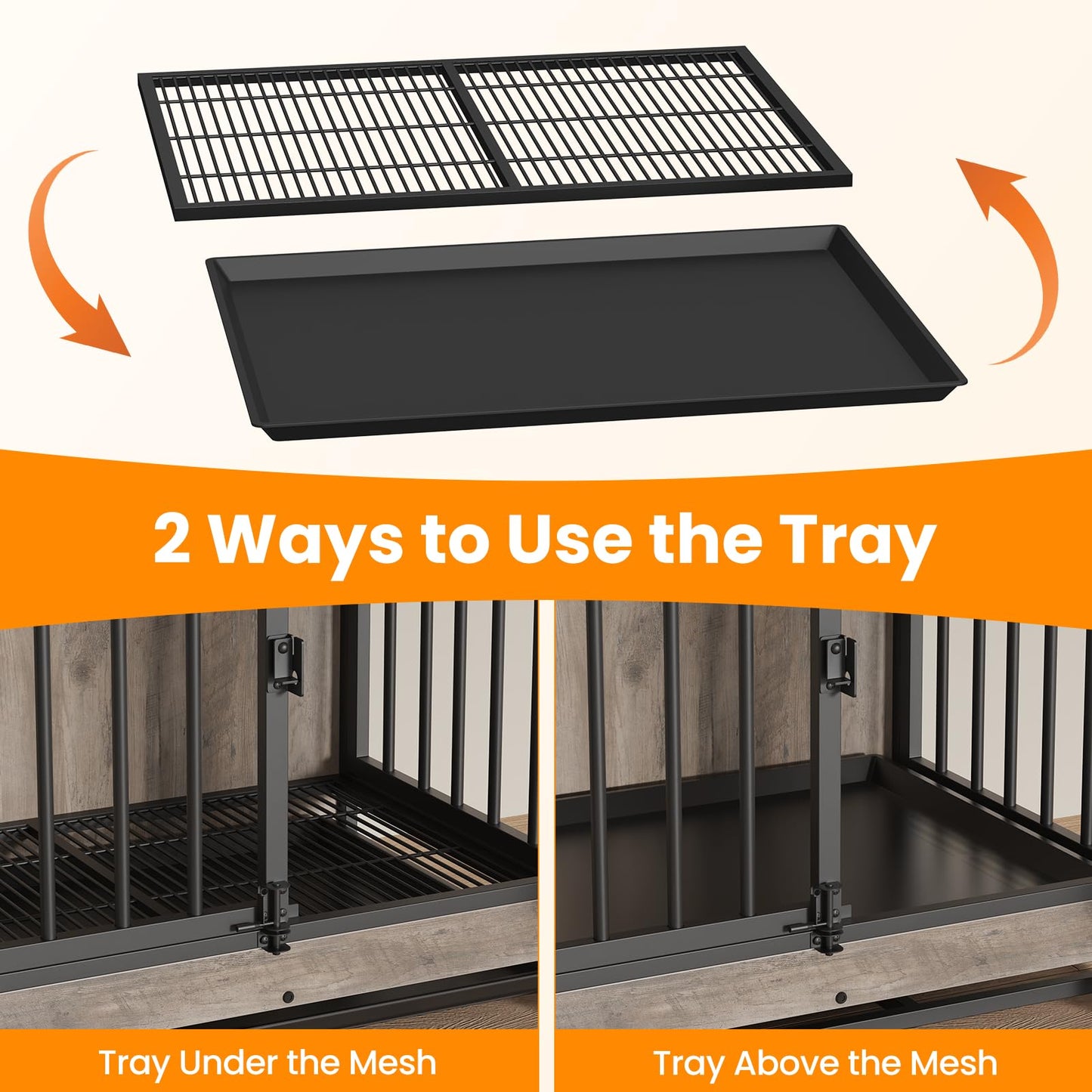 2 Ways to Use the Tray

Tray Under the Mesh

Tray Above the Mesh