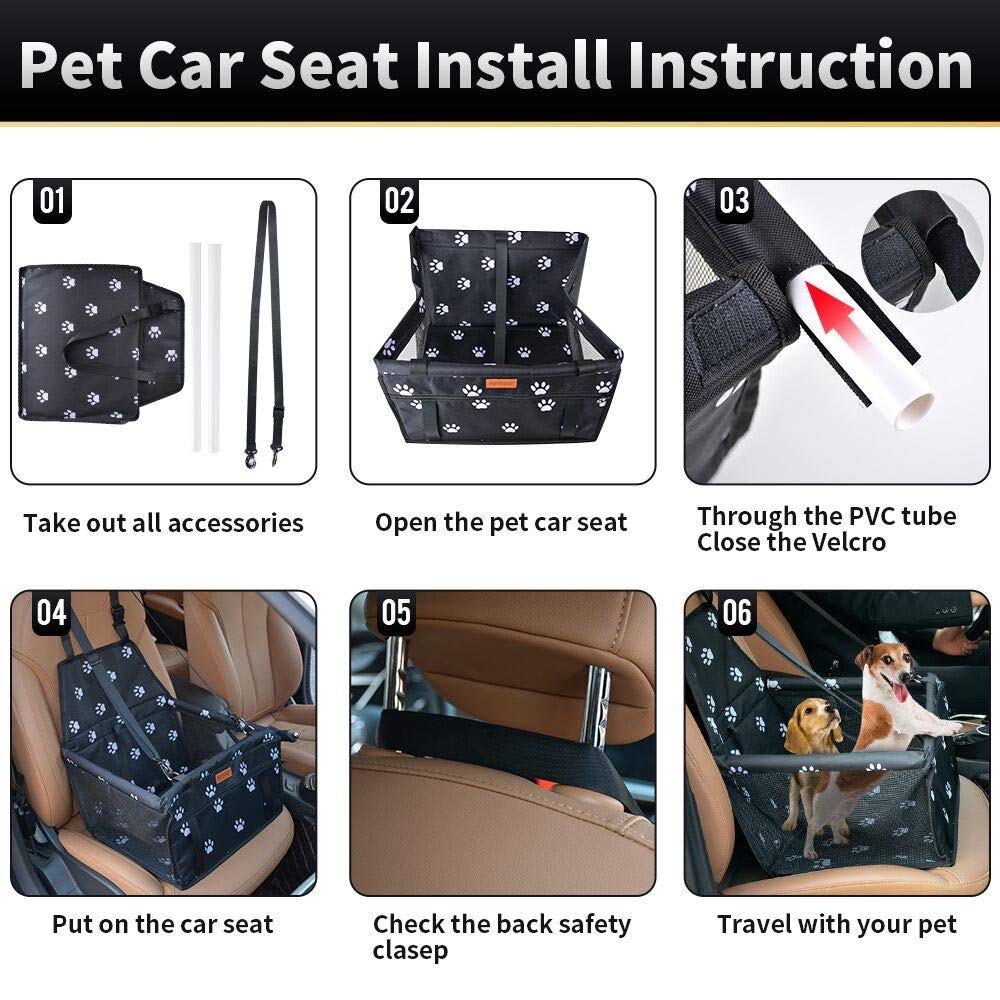 Pet Car Seat Install Instruction

01

Take out all accessories

02

Open the pet car seat

03

Through the PVC tube
Close the Velcro

04

Put on the car seat

05

Check the back safety clasep

06

Travel with your pet